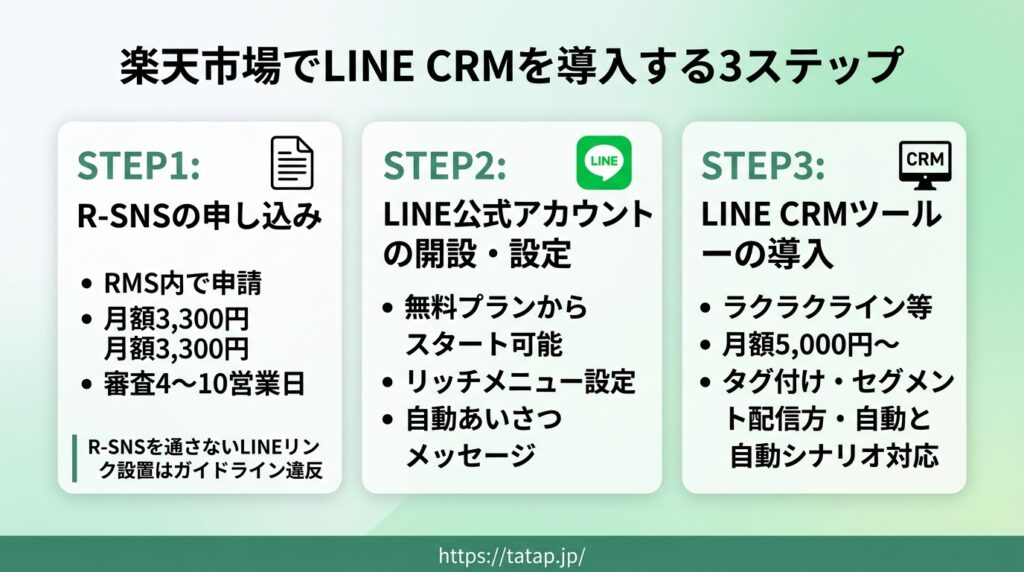 楽天市場でLINE CRMを導入する3ステップ

STEP1:
R-SNSの申し込み
• RMS内で申請
• 月額3,300円
月額3,300円
• 審査4〜10営業日

R-SNSを通さないLINEリンク設置はガイドライン違反

STEP2:
LINE
LINE公式アカウントの開設・設定
• 無料プランからスタート可能
• リッチメニュー設定
• 自動あいさつメッセージ

STEP3:
CRM
LINE CRMツールーの導入
• ラクラクライン等
• 月額5,000円〜
• タグ付け・セグメント配信方・自動と自動シナリオ対応

https://tatap.jp/