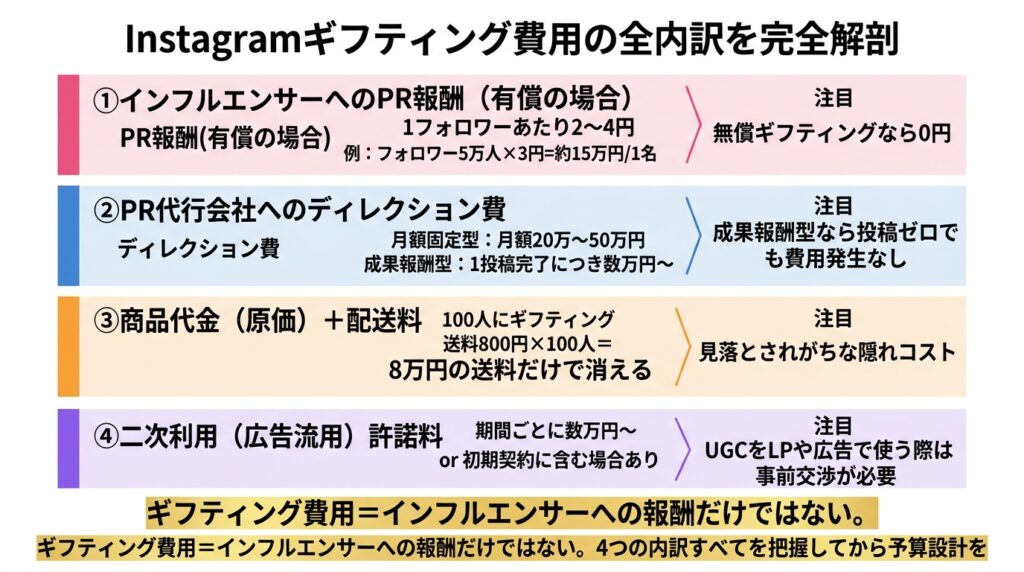 Instagramギフティング費用の全内訳を完全解剖

①インフルエンサーへのPR報酬（有償の場合）
PR報酬(有償の場合)
1フォロワーあたり2〜4円
例：フォロワー5万人×3円=約15万円/1名
注目
無償ギフティングなら0円

②PR代行会社へのディレクション費
ディレクション費
月額固定型：月額20万〜50万円
成果報酬型：1投稿完了につき数万円〜
注目
成果報酬型なら投稿ゼロでも費用発生なし

③商品代金（原価）＋配送料
100人にギフティング
送料800円×100人＝
8万円の送料だけで消える
注目
見落とされがちな隠れコスト

④二次利用（広告流用）許諾料
期間ごとに数万円〜
or 初期契約に含む場合あり
注目
UGCをLPや広告で使う際は事前交渉が必要

ギフティング費用＝インフルエンサーへの報酬だけではない。

ギフティング費用＝インフルエンサーへの報酬だけではない。4つの内訳すべてを把握してから予算設計を