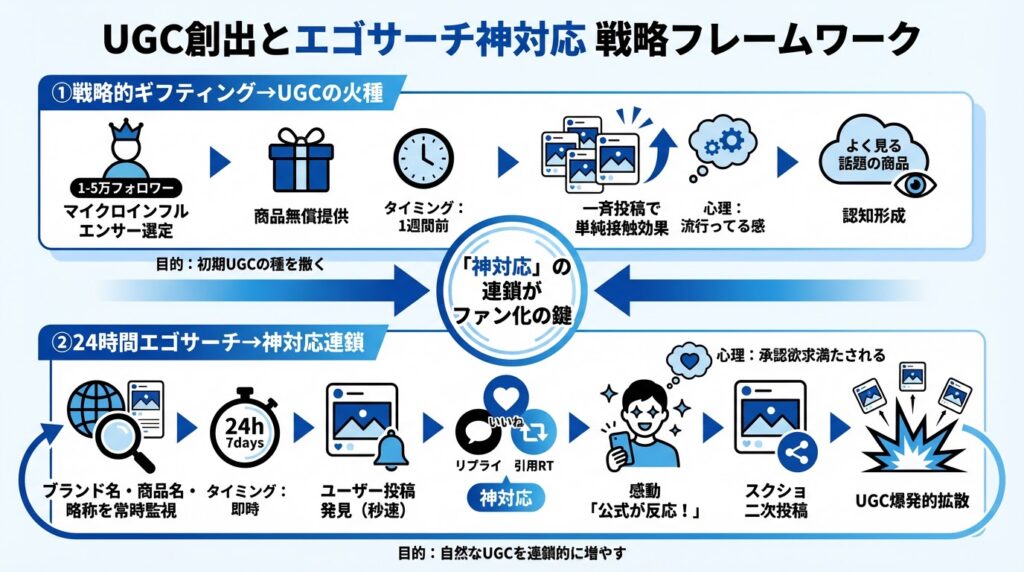 UGC創出とエゴサーチ神対応 戦略フレームワーク

①戦略的ギフティング→UGCの火種

1-5万フォロワー
マイクロインフルエンサー選定

商品無償提供

タイミング：1週間前

一斉投稿で単純接触効果

心理：流行ってる感

よく見る話題の商品

認知形成

目的：初期UGCの種を撒く

「神対応」の連鎖がファン化の鍵

②24時間エゴサーチ→神対応連鎖

ブランド名・商品名・略称を常時監視

24h
7days

タイミング：即時

ユーザー投稿発見（秒速）

いいね
リプライ
引用RT
神対応

心理：承認欲求満たされる

感動「公式が反応！」

スクショ二次投稿

UGC爆発的拡散

目的：自然なUGCを連鎖的に増やす